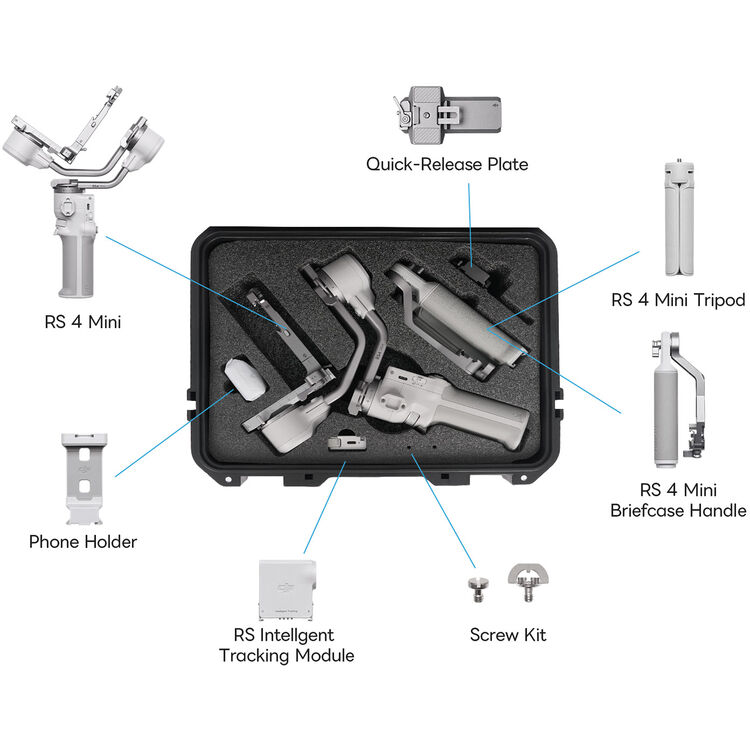 Quick-Release Plate

RS 4 Mini

RS 4 Mini Tripod

RS 4 Mini Briefcase Handle

Phone Holder

RS Intellgent Tracking Module

Screw Kit