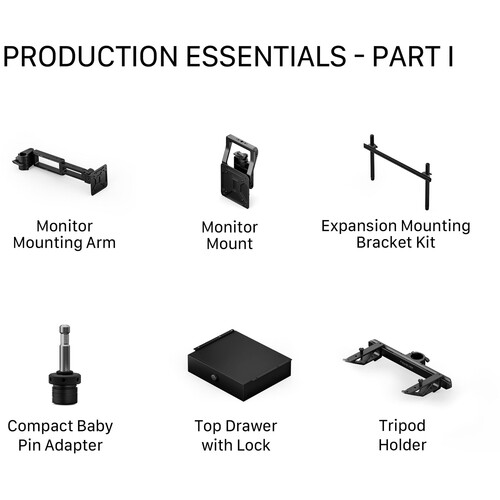 PRODUCTION ESSENTIALS - PART I

Monitor Mounting Arm

Monitor Mount

Expansion Mounting Bracket Kit

Compact Baby Pin Adapter

Top Drawer with Lock

Tripod Holder