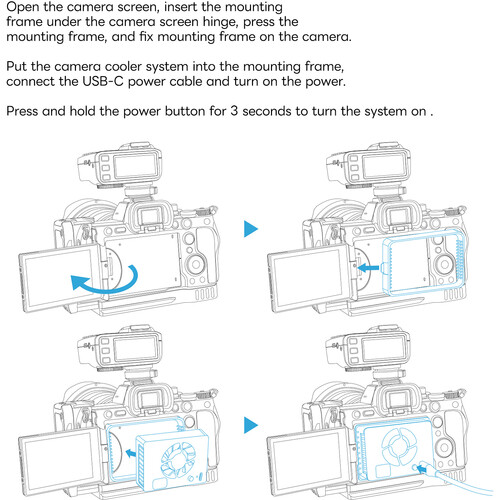 Open the camera screen, insert the mounting frame under the camera screen hinge, press the mounting frame, and fix mounting frame on the camera.

Put the camera cooler system into the mounting frame, connect the USB-C power cable and turn on the power.

Press and hold the power button for 3 seconds to turn the system on .