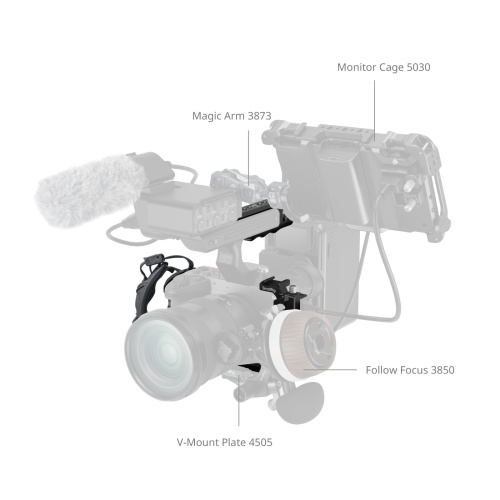 Monitor Cage 5030

Magic Arm 3873

Follow Focus 3850

V-Mount Plate 4505