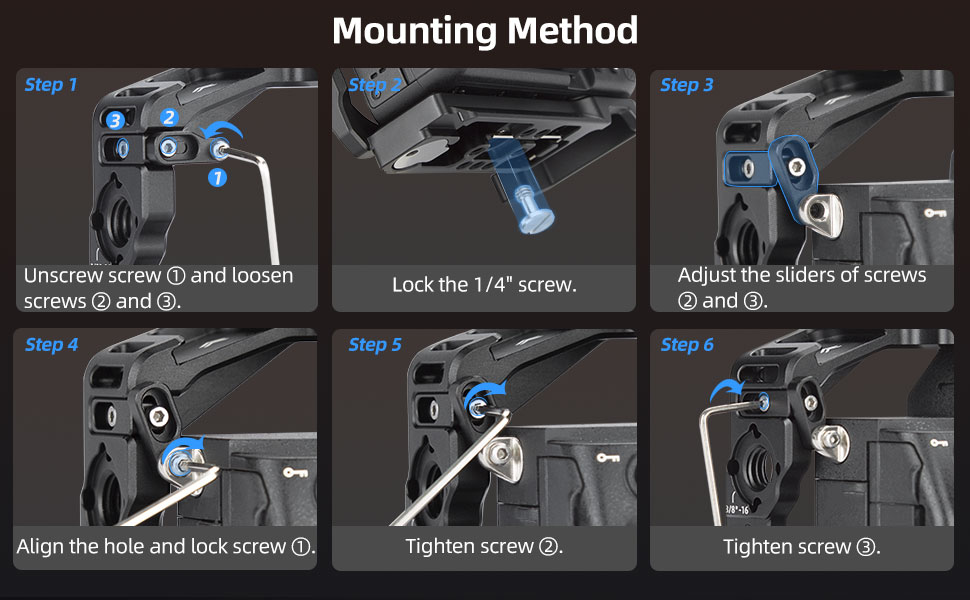 Mounting Method

Step 1
3 2 1
Unscrew screw ① and loosen screws ② and ③.

Step 2
Lock the 1/4" screw.

Step 3
Adjust the sliders of screws ② and ③.

Step 4
Align the hole and lock screw ①.

Step 5
Tighten screw ②.

Step 6
3/8"-16
Tighten screw ③.