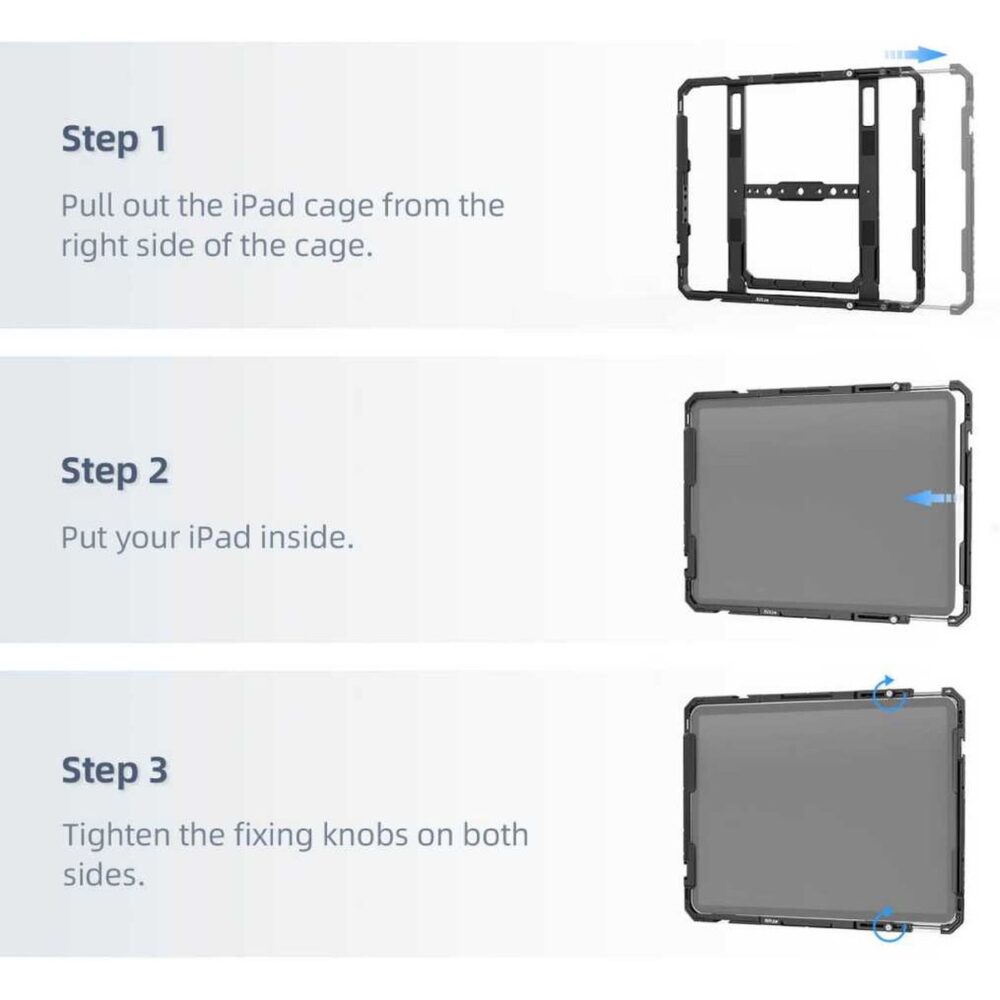 Step 1

Pull out the iPad cage from the right side of the cage.

Step 2

Put your iPad inside.

Step 3

Tighten the fixing knobs on both sides.