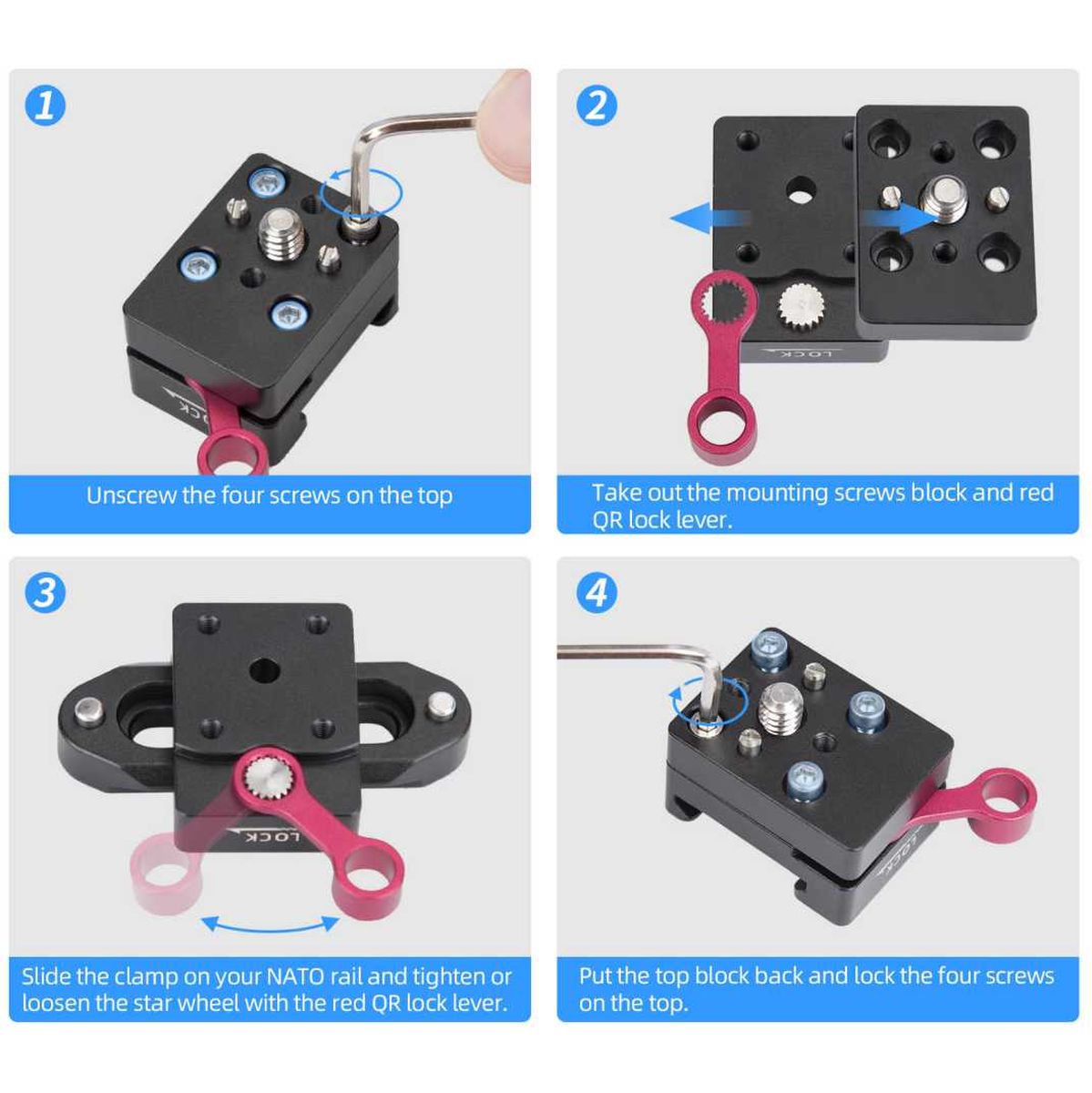 1

LOCK

Unscrew the four screws on the top

2

LOCK

Take out the mounting screws block and red QR lock lever.

3

LOCK

Slide the clamp on your NATO rail and tighten or loosen the star wheel with the red QR lock lever.

4

LOCK

Put the top block back and lock the four screws on the top.