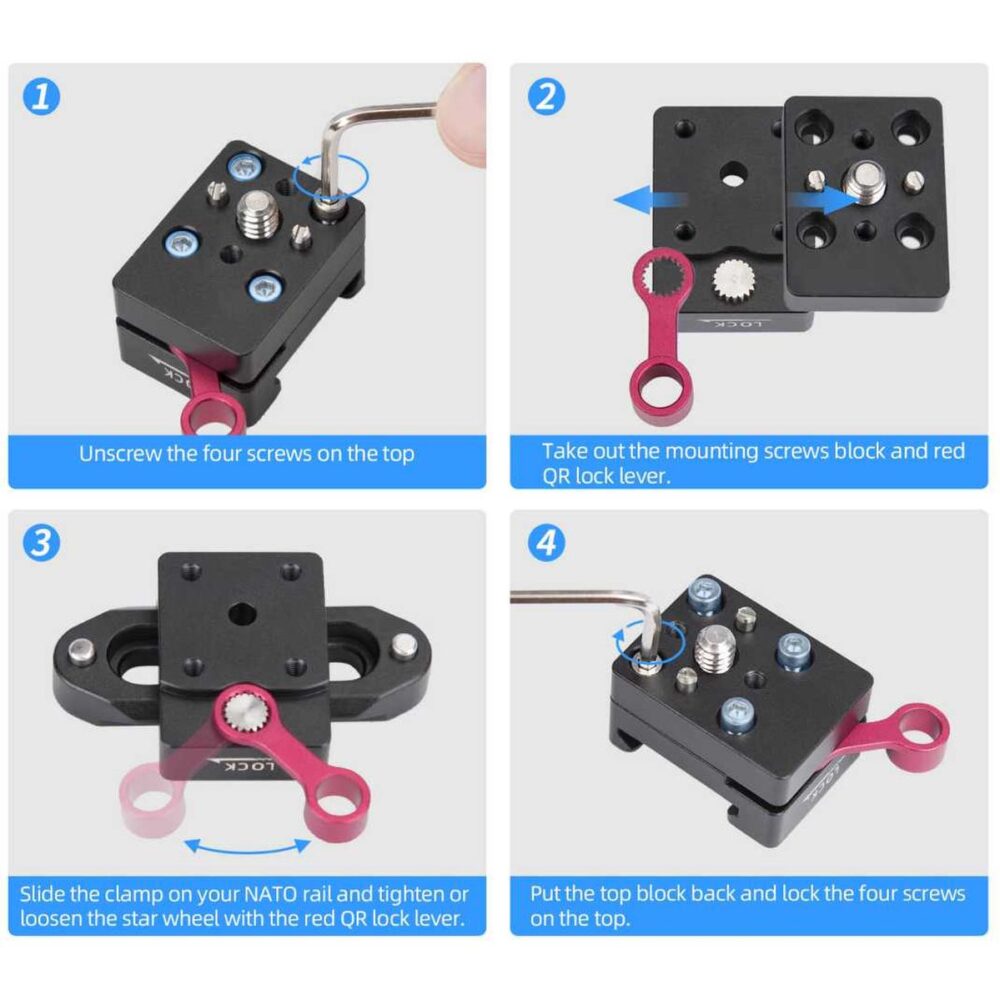 1

LOCK

Unscrew the four screws on the top

2

LOCK

Take out the mounting screws block and red QR lock lever.

3

LOCK

Slide the clamp on your NATO rail and tighten or loosen the star wheel with the red QR lock lever.

4

LOCK

Put the top block back and lock the four screws on the top.