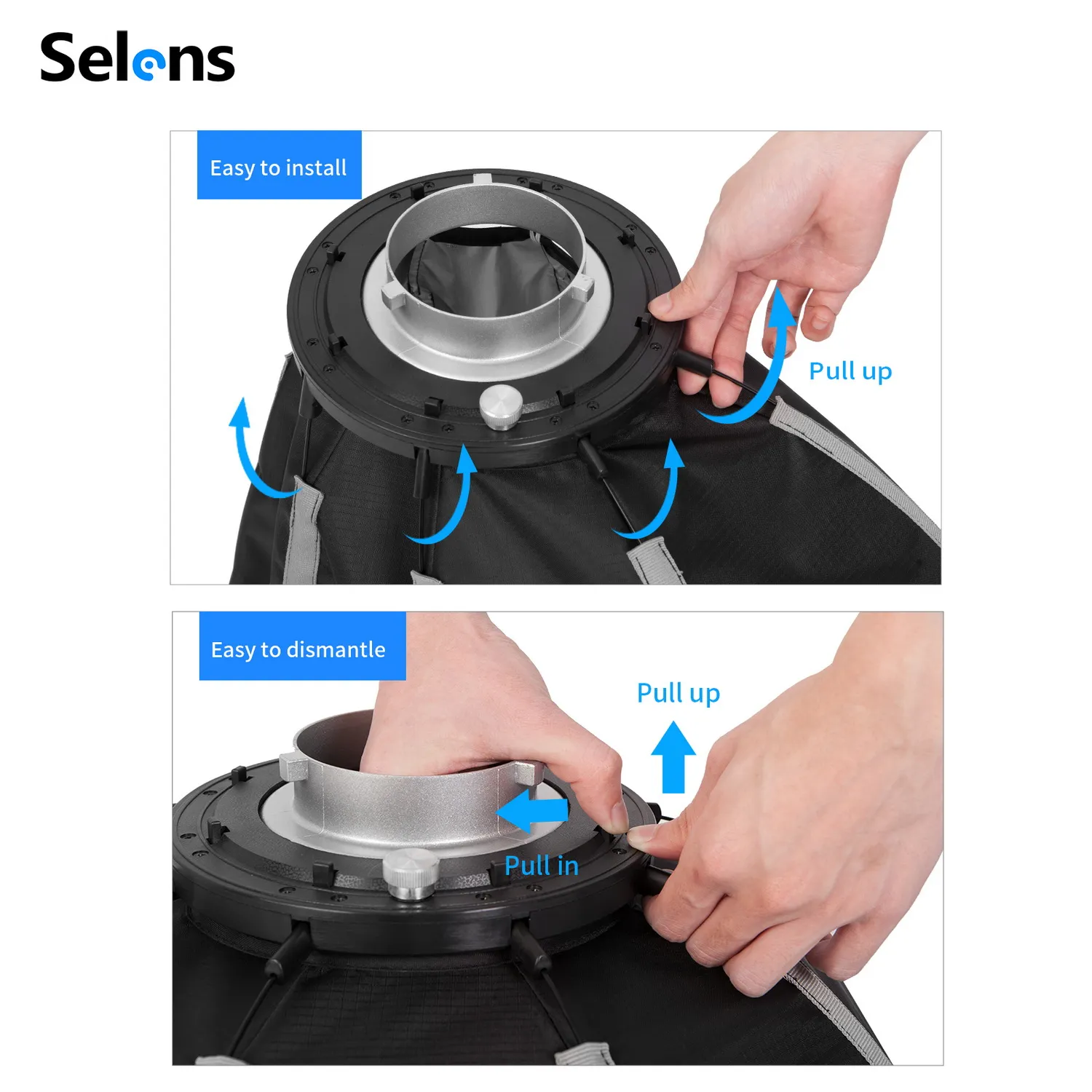 Selens

Easy to install

Pull up

Easy to dismantle

Pull up

Pull in