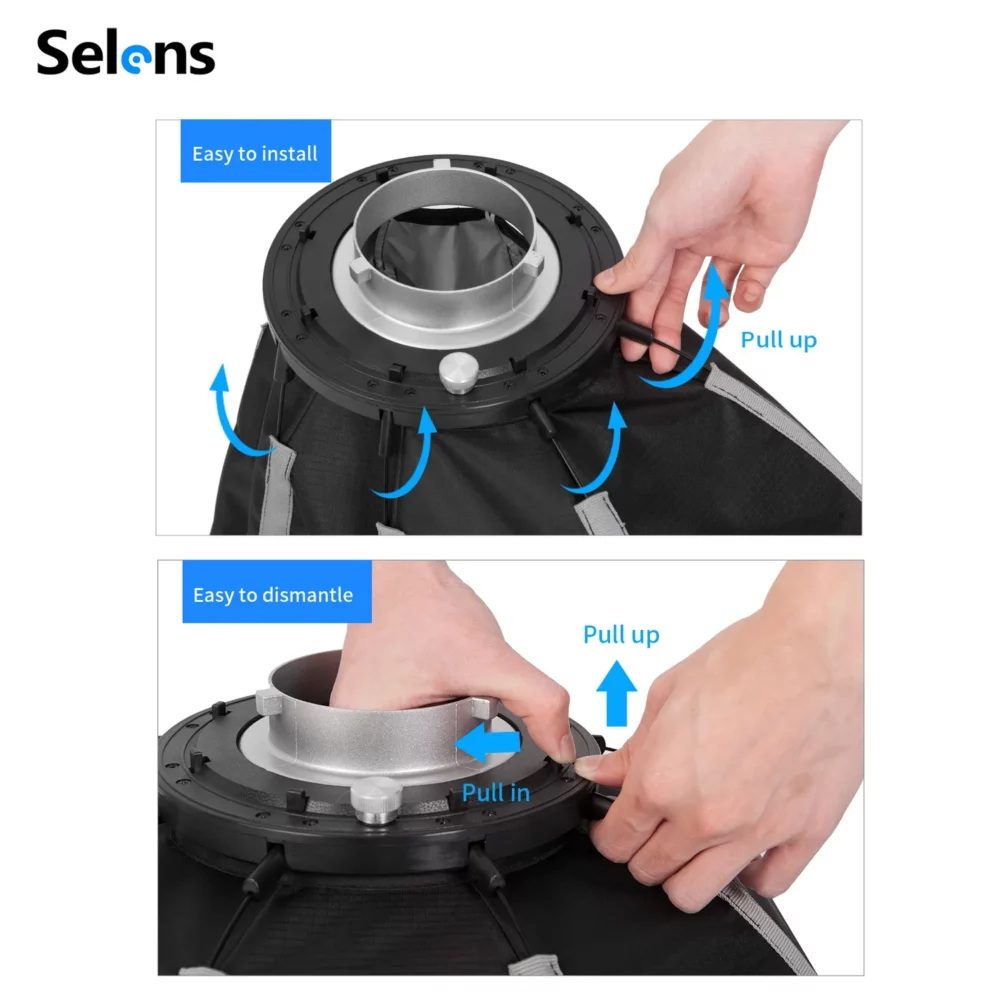 Selens

Easy to install

Pull up

Easy to dismantle

Pull up

Pull in